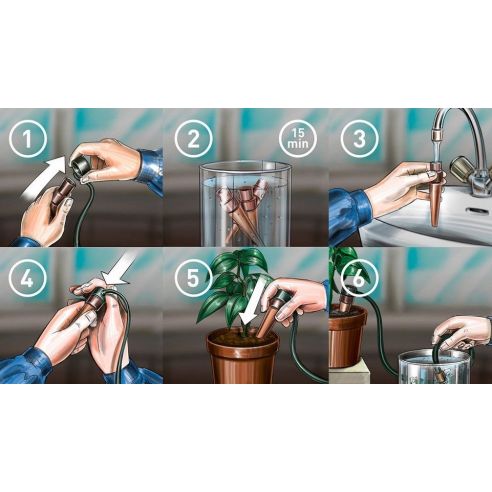 1

2

15 min

3

4

5

6