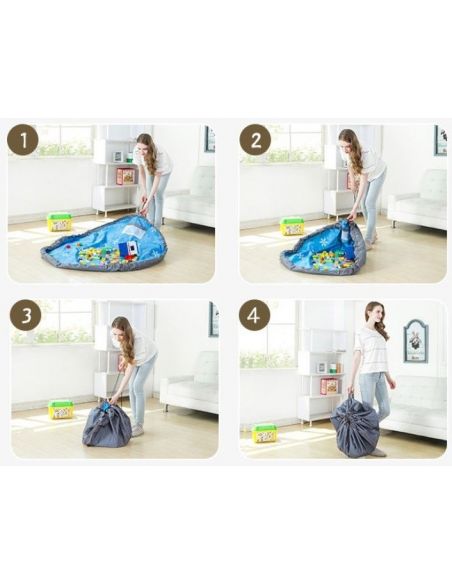 1

2

3

4