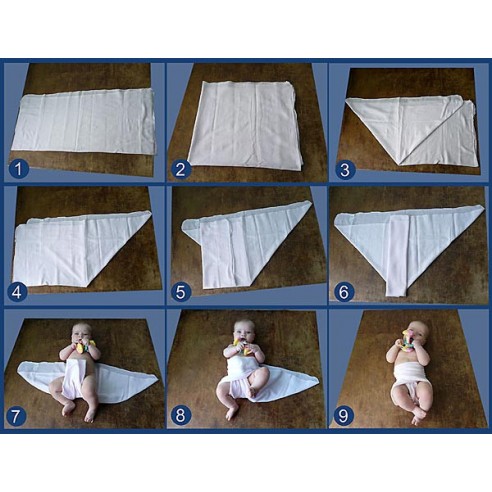 1
2
3
4
5
6
7
8
9