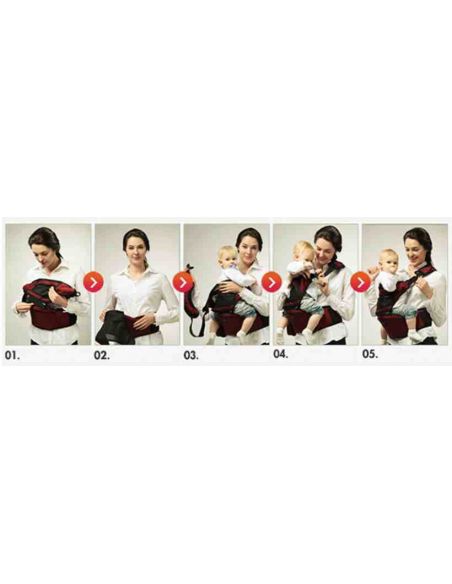 01.

02.

03.

04.

05.