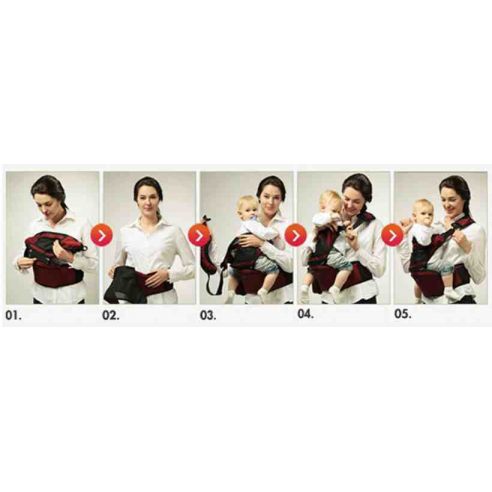 01.

02.

03.

04.

05.