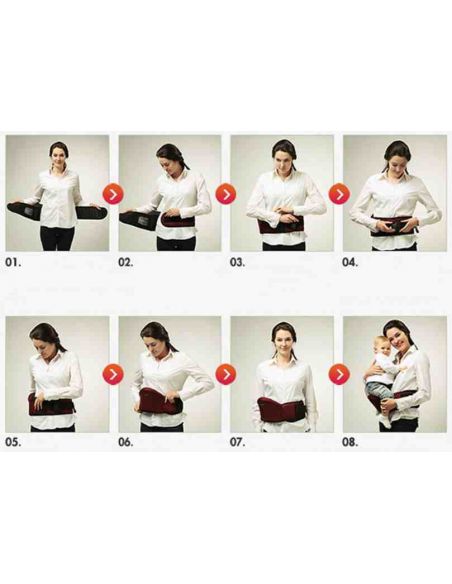 01.

02.

03.

04.

05.

06.

07.

08.