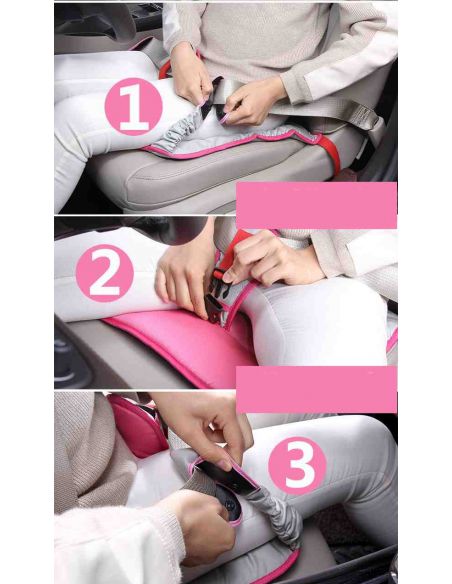 1

2

3