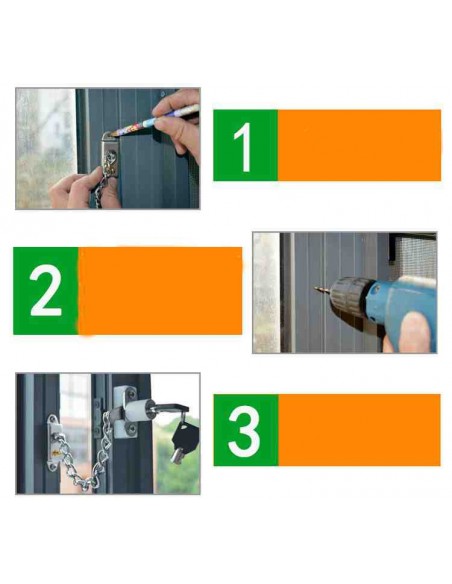 1

2

3