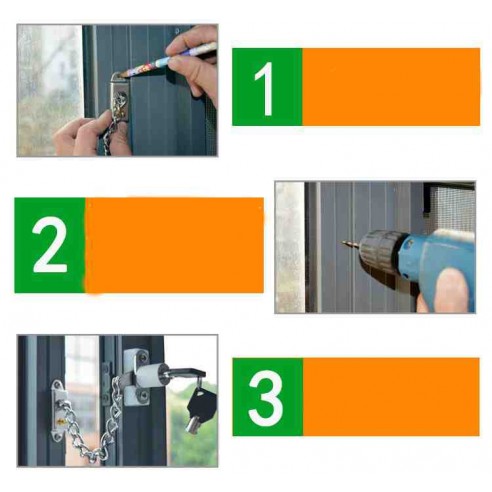 1

2

3