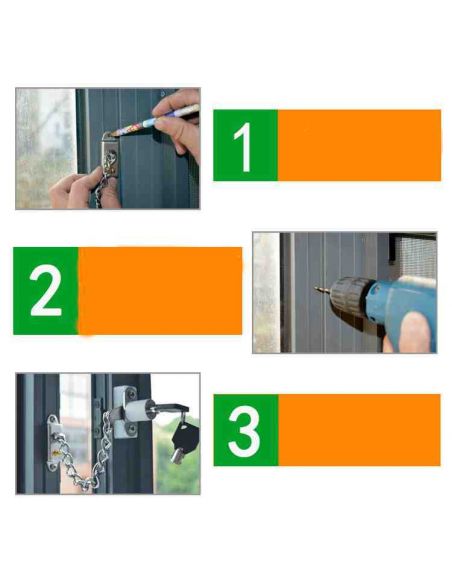 1

2

3