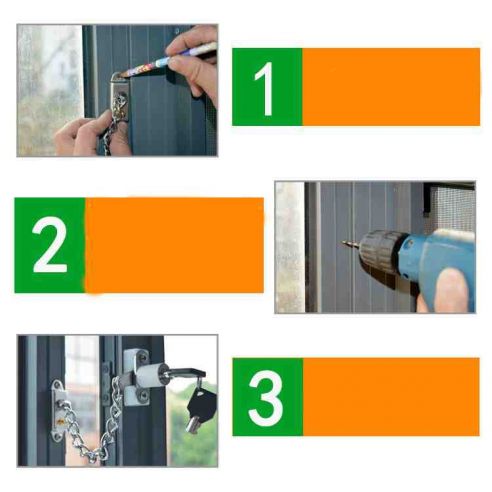 1

2

3