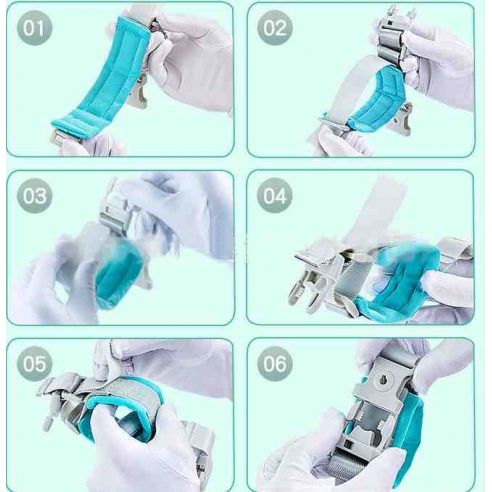 01

02

03

04

05

06